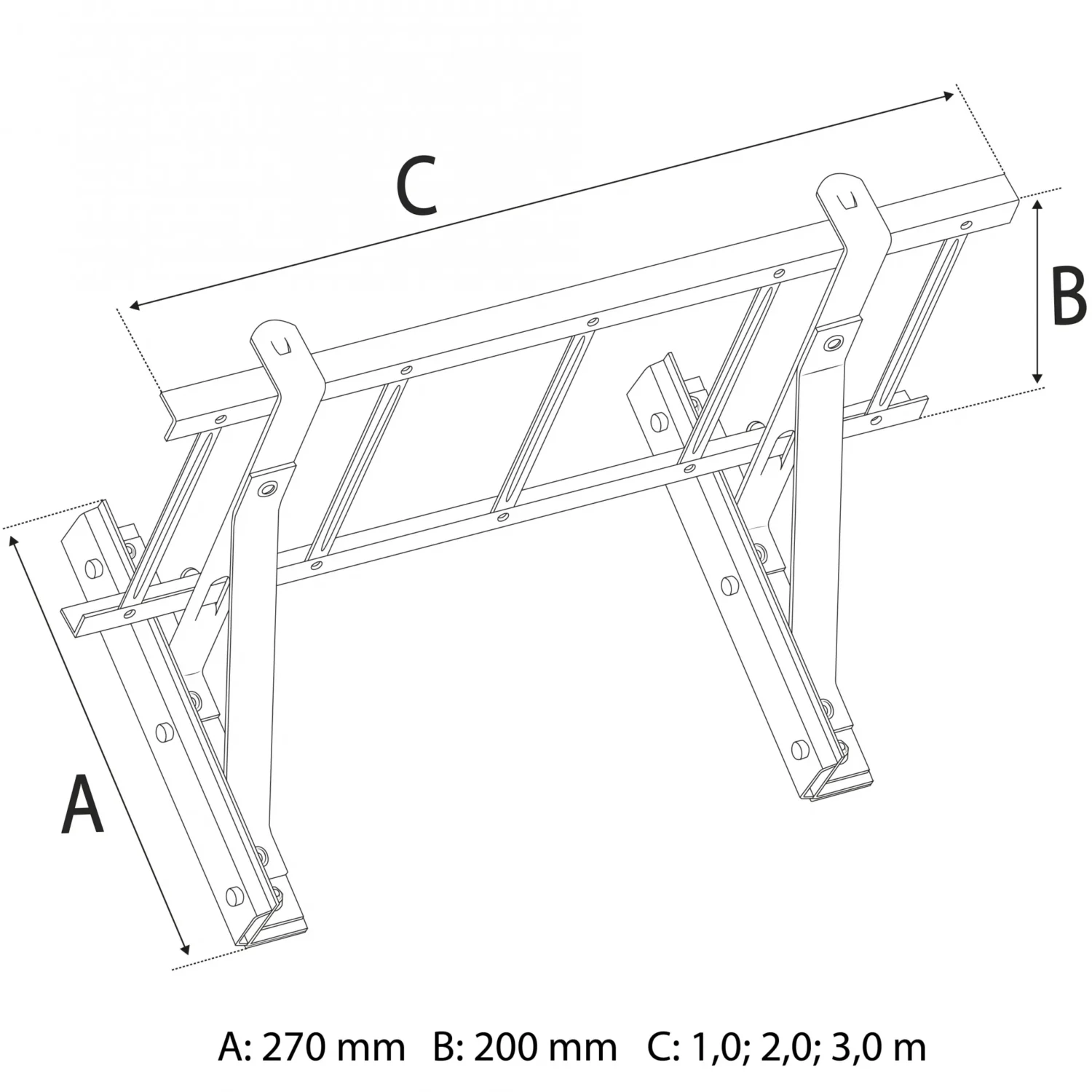 C

B

A

A: 270 mm B: 200 mm C: 1,0; 2,0; 3,0 m