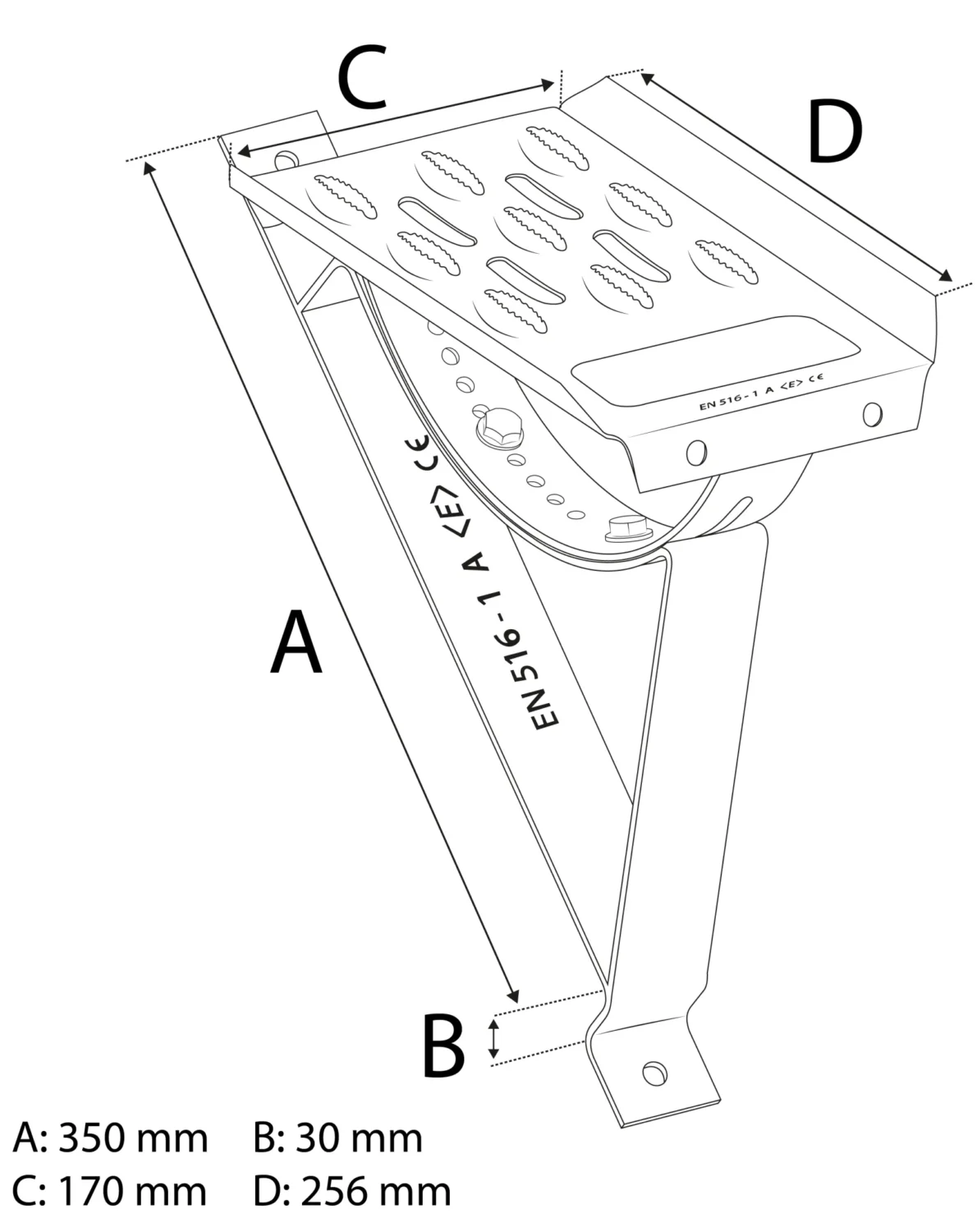 C

D

EN 516-1 A <E> CE

EN 516-1 A <E> CE

A

B

A: 350 mm B: 30 mm
C: 170 mm D: 256 mm